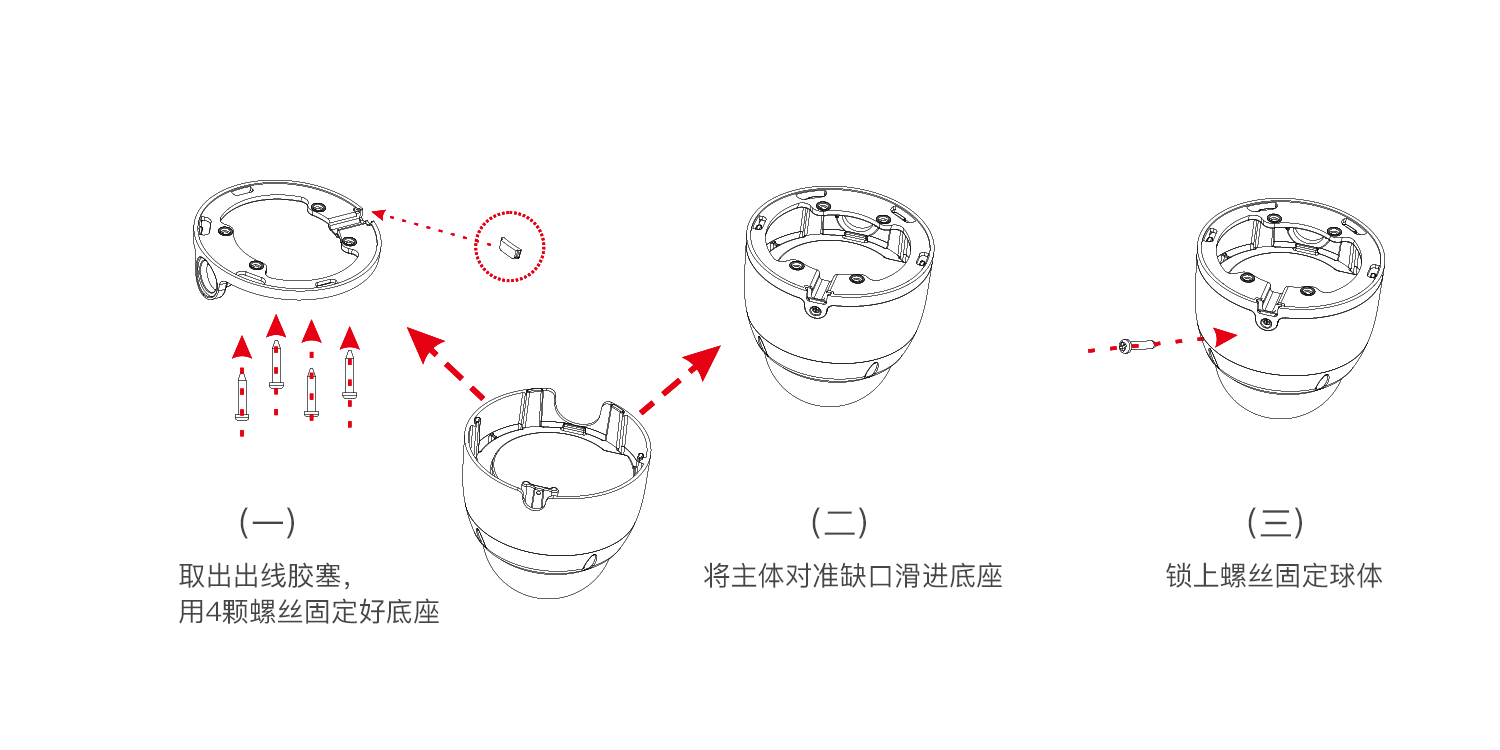 （一）

取出出线胶塞，
用4颗螺丝固定好底座

（二）

将主体对准缺口滑进底座

（三）

锁上螺丝固定球体